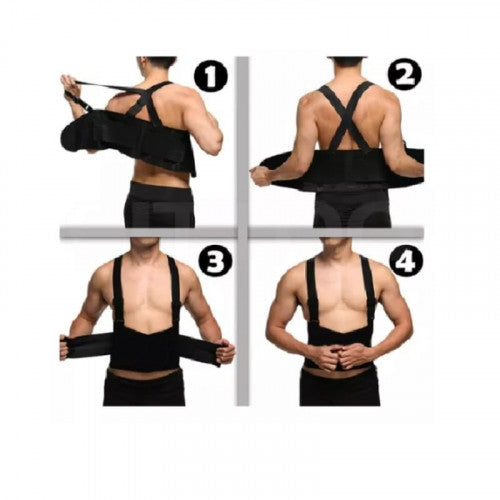 1
2
3
4